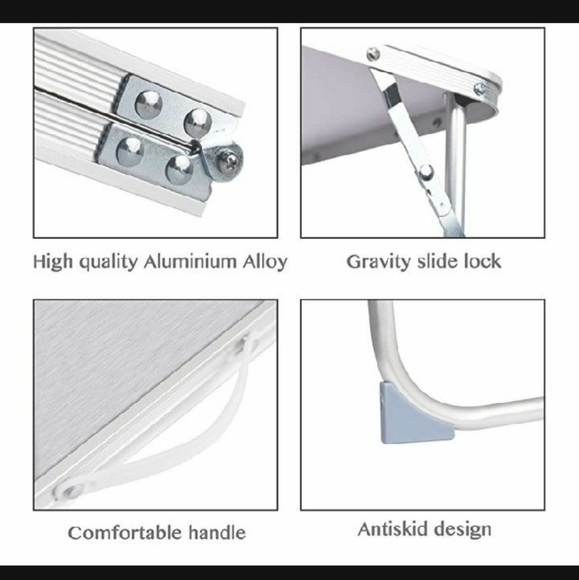 High quality Aluminium Alloy

Gravity slide lock

Comfortable handle

Antiskid design